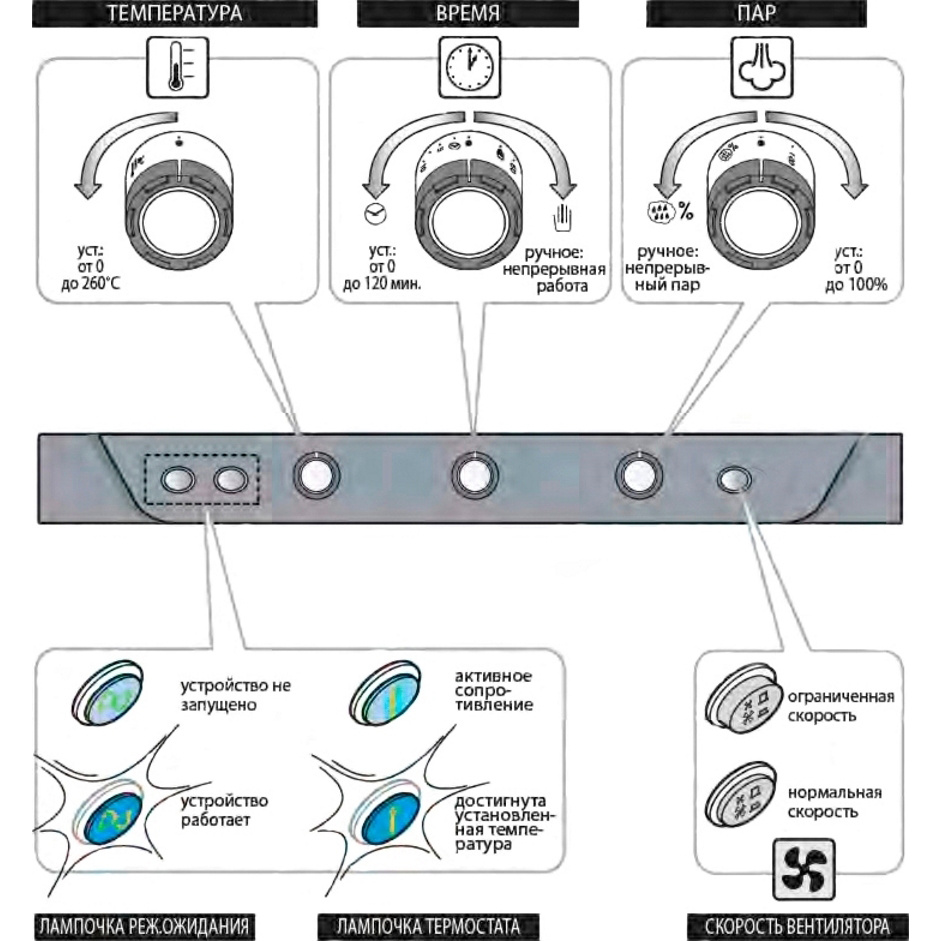 ТЕМПЕРАТУРА

уст.: от 0 до 260°C

ВРЕМЯ

уст.: от 0 до 120 мин.

ручное: непрерывная работа

ПАР

%

ручное: непрерывный пар

уст.: от 0 до 100%

устройство не запущено

устройство работает

активное сопротивление

достигнута установленная температура

ограниченная скорость

нормальная скорость

ЛАМПОЧКА РЕЖ.ОЖИДАНИЯ

ЛАМПОЧКА ТЕРМОСТАТА

СКОРОСТЬ ВЕНТИЛЯТОРА